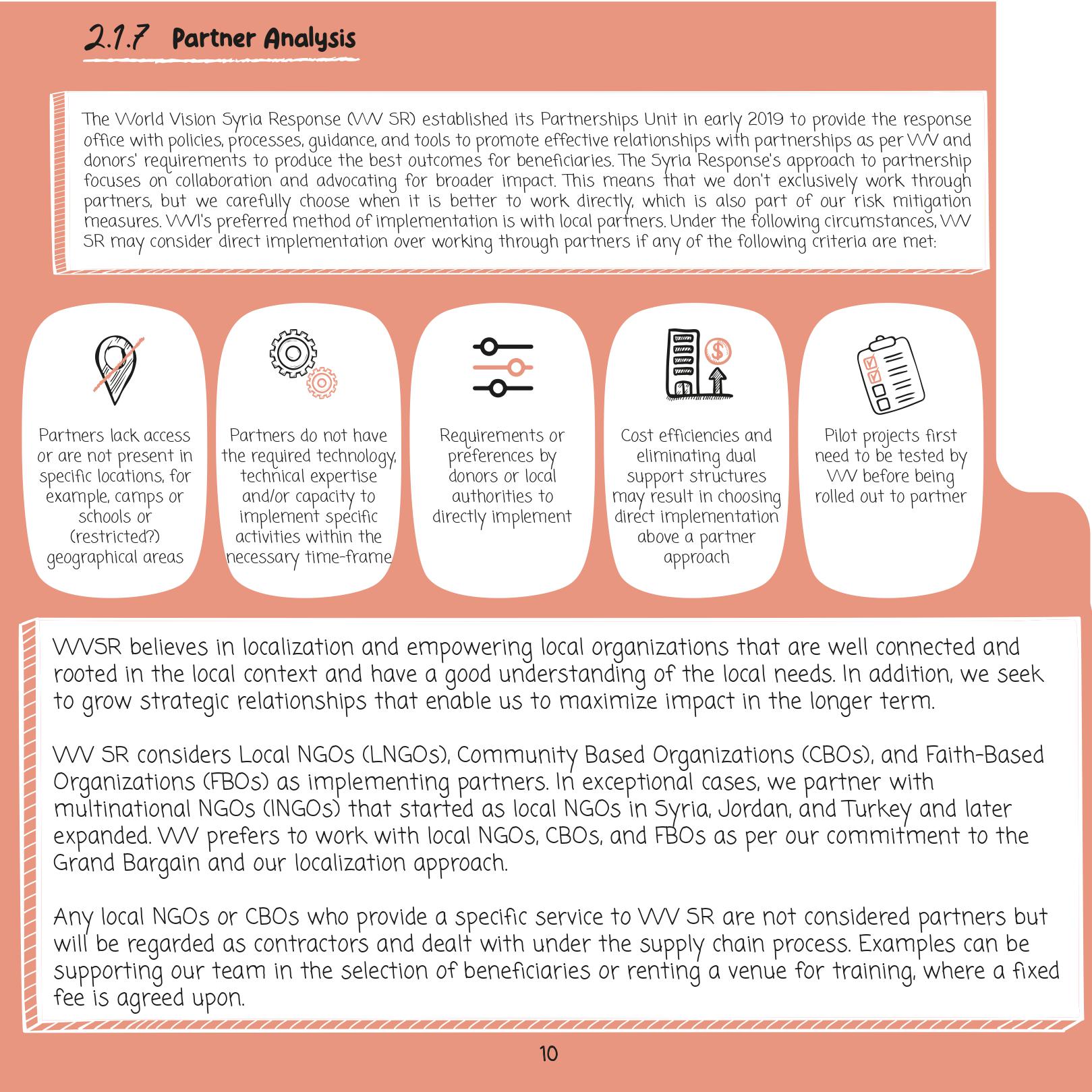 2.1.7 Partner Analysis

The World Vision Syria Response (WV SR) established its Partnerships Unit in early 2019 to provide the response office with policies, processes, guidance, and tools to promote effective relationships with partnerships as per WV and donors' requirements to produce the best outcomes for beneficiaries. The Syria Response's approach to partnership focuses on collaboration and advocating for broader impact. This means that we don't exclusively work through partners, but we carefully choose when it is better to work directly, which is also part of our risk mitigation measures. WVI's preferred method of implementation is with local partners. Under the following circumstances, WV SR may consider direct implementation over working through partners if any of the following criteria are met:

Partners lack access or are not present in specific locations, for example, camps or schools or (restricted?) geographical areas

Partners do not have the required technology, technical expertise and/or capacity to implement specific activities within the necessary time-frame

Requirements or preferences by donors or local authorities to directly implement

Cost efficiencies and eliminating dual support structures may result in choosing direct implementation above a partner approach

Pilot projects first need to be tested by WV before being rolled out to partner

WVSR believes in localization and empowering local organizations that are well connected and rooted in the local context and have a good understanding of the local needs. In addition, we seek to grow strategic relationships that enable us to maximize impact in the longer term.

WV SR considers Local NGOs (LNGOs), Community Based Organizations (CBOs), and Faith-Based Organizations (FBOs) as implementing partners. In exceptional cases, we partner with multinational NGOs (INGOs) that started as local NGOs in Syria, Jordan, and Turkey and later expanded. WV prefers to work with local NGOs, CBOs, and FBOs as per our commitment to the Grand Bargain and our localization approach.

Any local NGOs or CBOs who provide a specific service to WV SR are not considered partners but will be regarded as contractors and dealt with under the supply chain process. Examples can be supporting our team in the selection of beneficiaries or renting a venue for training, where a fixed fee is agreed upon.

10